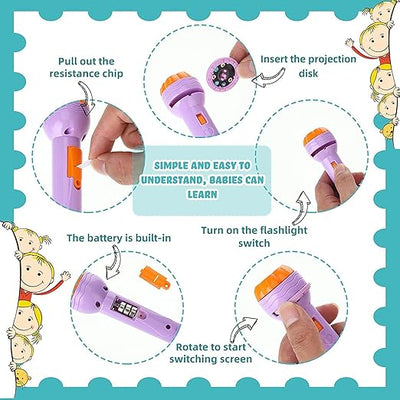 Pull out the resistance chip

Insert the projection disk

SIMPLE AND EASY TO UNDERSTAND, BABIES CAN LEARN

Turn on the flashlight switch

The battery is built-in

Rotate to start switching screen