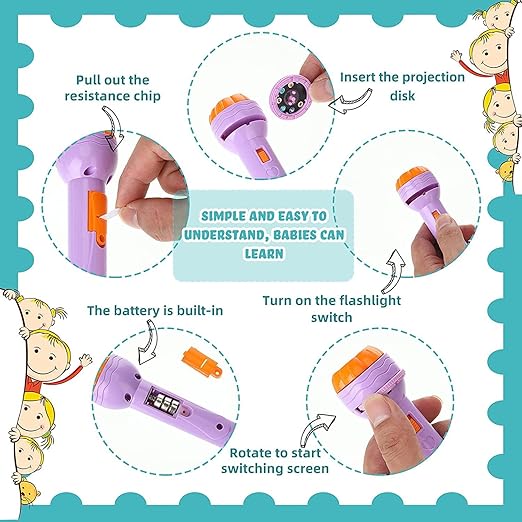 Pull out the resistance chip

Insert the projection disk

SIMPLE AND EASY TO UNDERSTAND, BABIES CAN LEARN

Turn on the flashlight switch

The battery is built-in

Rotate to start switching screen